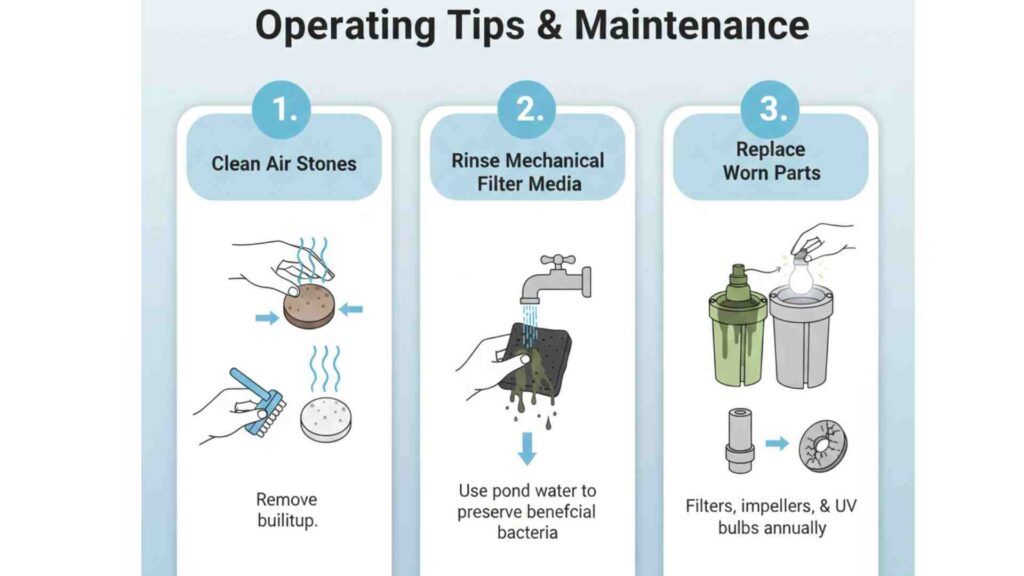 Operating Tips & Maintenance

1.

Clean Air Stones

Remove builitup.

2.

Rinse Mechanical Filter Media

Use pond water to preserve benefcial bacteria

3.

Replace Worn Parts

Filters, impellers, & UV bulbs annually