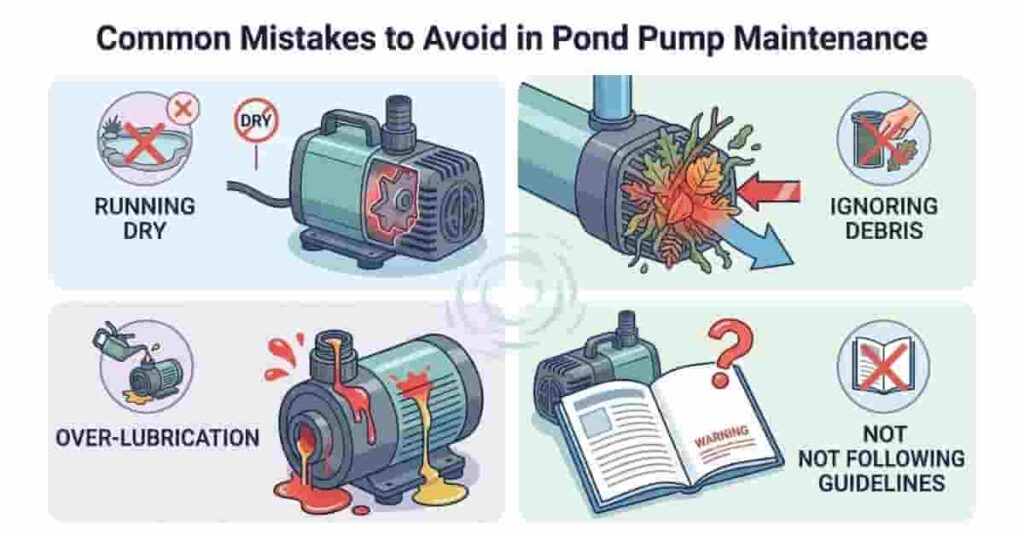 Common Mistakes to Avoid in Pond Pump Maintenance

DRY

RUNNING DRY

IGNORING DEBRIS

OVER-LUBRICATION

WARNING

NOT NOT FOLLOWING GUIDELINES