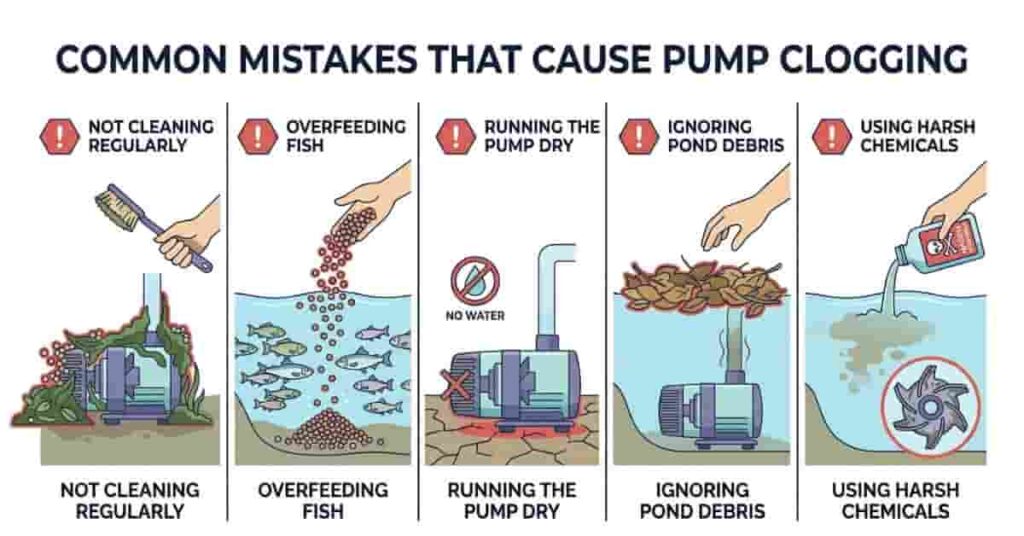 COMMON MISTAKES THAT CAUSE PUMP CLOGGING

NOT CLEANING REGULARLY

NOT CLEANING REGULARLY

OVERFEEDING FISH

OVERFEEDING FISH

RUNNING THE PUMP DRY

NO WATER

RUNNING THE PUMP DRY

IGNORING POND DEBRIS

IGNORING POND DEBRIS

USING HARSH CHEMICALS

USING HARSH CHEMICALS