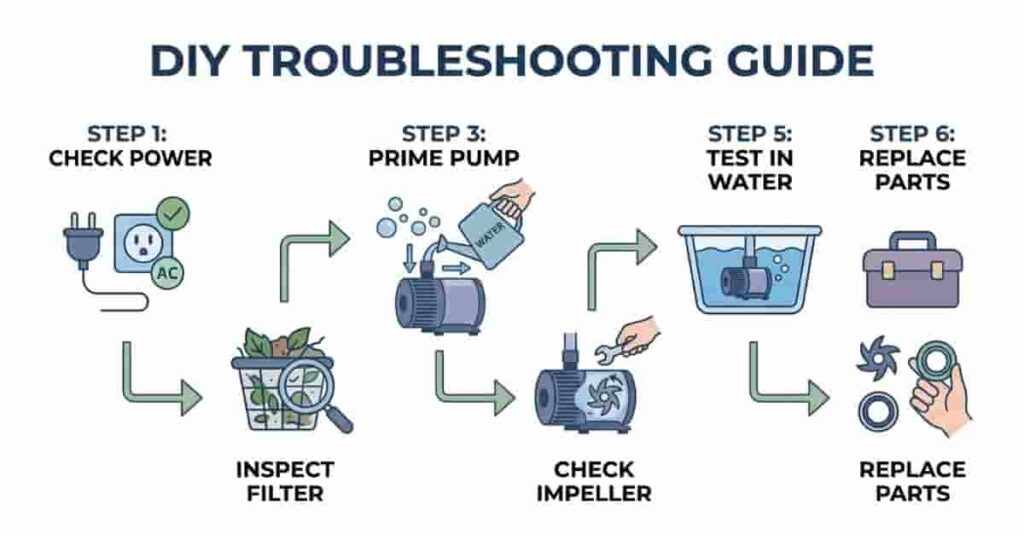 DIY TROUBLESHOOTING GUIDE

STEP 1: CHECK POWER

AC

INSPECT FILTER

STEP 3: PRIME PUMP

WATER

CHECK IMPELLER

STEP 5: TEST IN WATER

STEP 6: REPLACE PARTS

REPLACE PARTS