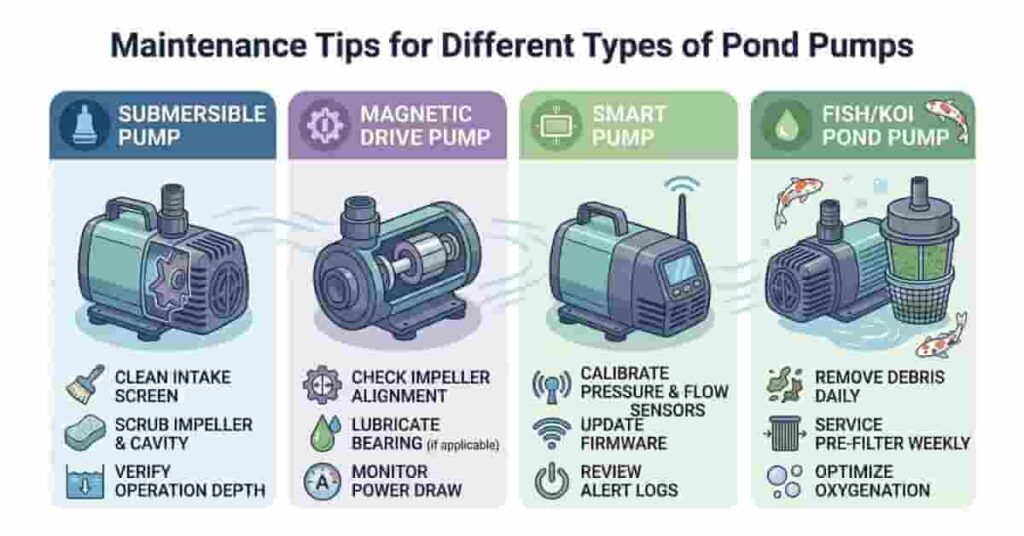 Maintenance Tips for Different Types of Pond Pumps

SUBMERSIBLE PUMP

CLEAN INTAKE SCREEN

SCRUB IMPELLER & CAVITY

VERIFY OPERATION DEPTH

MAGNETIC DRIVE PUMP

CHECK IMPELLER ALIGNMENT

LUBRICATE BEARING (if applicable)

MONITOR POWER DRAW

SMART PUMP

CALIBRATE PRESSURE & FLOW SENSORS

UPDATE FIRMWARE

REVIEW ALERT LOGS

FISH/KOI POND PUMP

REMOVE DEBRIS DAILY

SERVICE PRE-FILTER WEEKLY

OPTIMIZE OXYGENATION