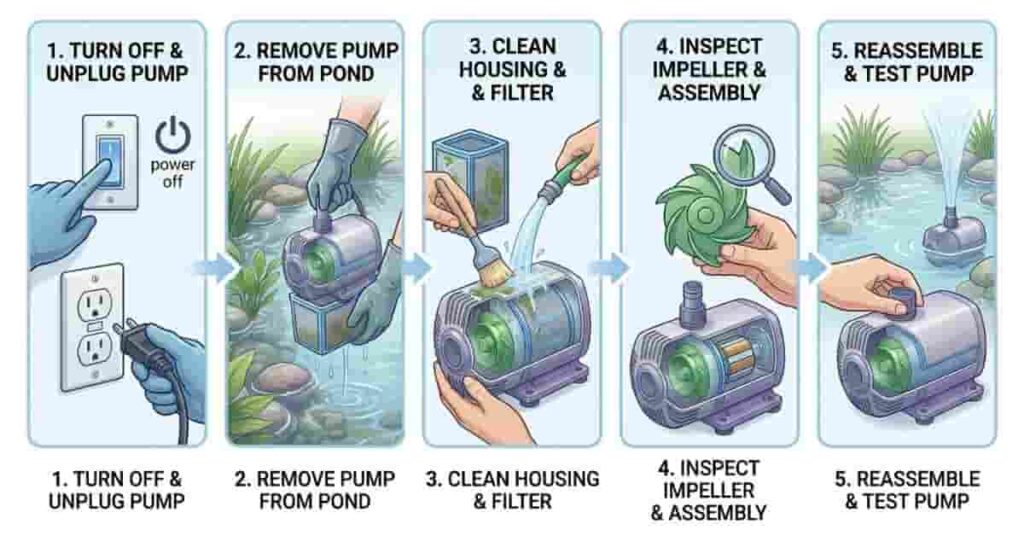 1. TURN OFF & UNPLUG PUMP

power off

2. REMOVE PUMP FROM POND

3. CLEAN HOUSING & & FILTER

4. INSPECT IMPELLER & ASSEMBLY

5. REASSEMBLE & TEST PUMP

1. TURN OFF & UNPLUG PUMP

2. REMOVE PUMP FROM POND

3. CLEAN HOUSING & FILTER

4. INSPECT IMPELLER & ASSEMBLY

5. REASSEMBLE & TEST PUMP