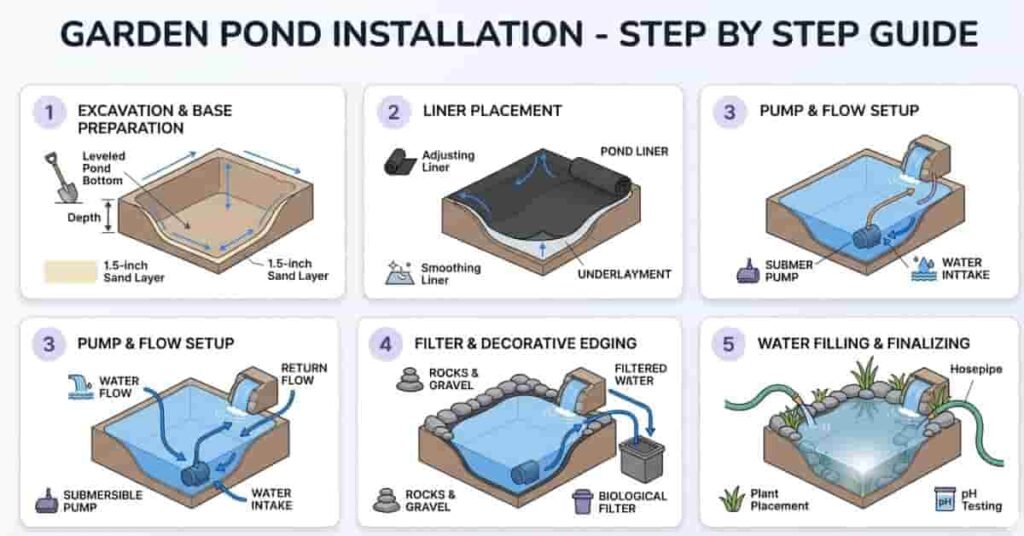 GARDEN POND INSTALLATION - STEP BY STEP GUIDE

1 EXCAVATION & BASE PREPARATION

Leveled Pond Bottom

Depth

1.5-inch Sand Layer

1.5-inch Sand Layer

2 LINER PLACEMENT

Adjusting Liner

POND LINER

Smoothing Liner

UNDERLAYMENT

3 PUMP & FLOW SETUP

SUBMER PUMP

WATER INTTAKE

3 PUMP & FLOW SETUP

WATER FLOW

RETURN FLOW

SUBMERSIBLE PUMP

WATER INTAKE

4 FILTER & DECORATIVE EDGING

ROCKS & GRAVEL

FILTERED WATER

ROCKS & GRAVEL

BIOLOGICAL FILTER

5 WATER FILLING & FINALIZING

Hosepipe

Plant Placement

pH

pH Testing