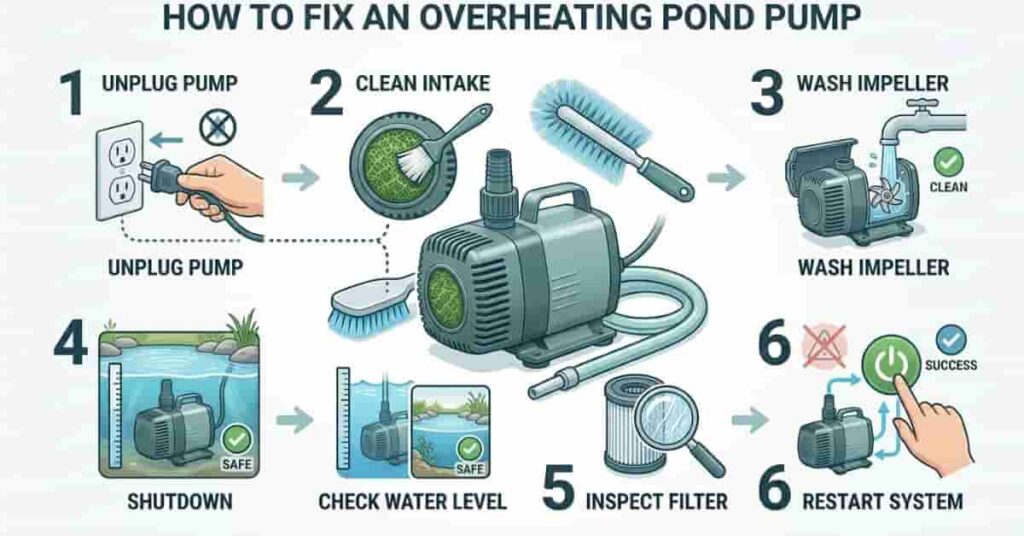 HOW TO FIX AN OVERHEATING POND PUMP

1 UNPLUG PUMP

UNPLUG PUMP

2 CLEAN INTAKE

3 WASH IMPELLER

CLEAN

WASH IMPELLER

4

SAFE

SHUTDOWN

SAFE

CHECK WATER LEVEL

5 INSPECT FILTER

6

SUCCESS

6 RESTART SYSTEM