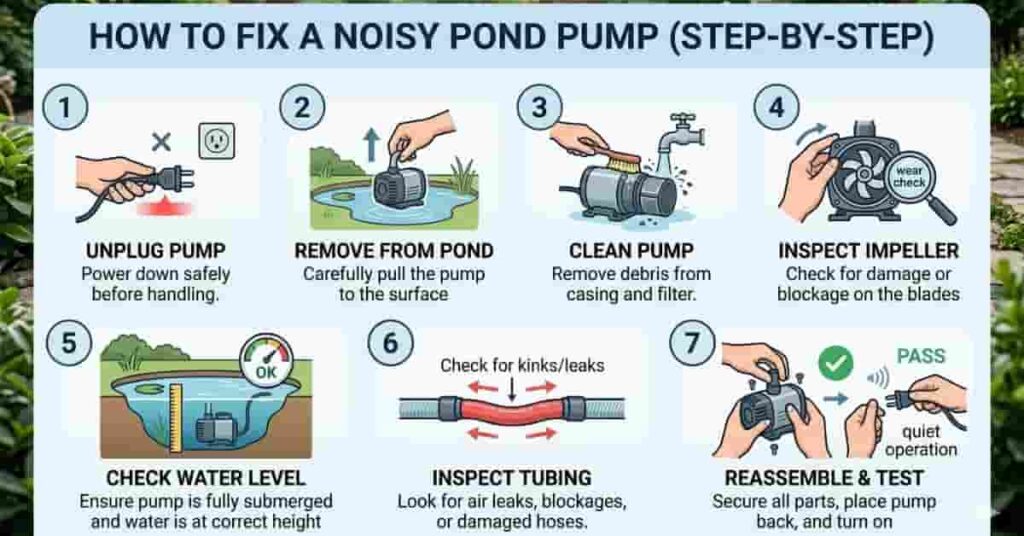 HOW TO FIX A NOISY POND PUMP (STEP-BY-STEP)

1

UNPLUG PUMP
Power down safely before handling.

2

REMOVE FROM POND
Carefully pull the pump to the surface

3

CLEAN PUMP
Remove debris from casing and filter.

4

wear check

INSPECT IMPELLER
Check for damage or blockage on the blades

5

OK

CHECK WATER LEVEL
Ensure pump is fully submerged and water is at correct height

6

Check for kinks/leaks

INSPECT TUBING
Look for air leaks, blockages, or damaged hoses.

7

PASS

quiet operation

REASSEMBLE & TEST
Secure all parts, place pump back, and turn on